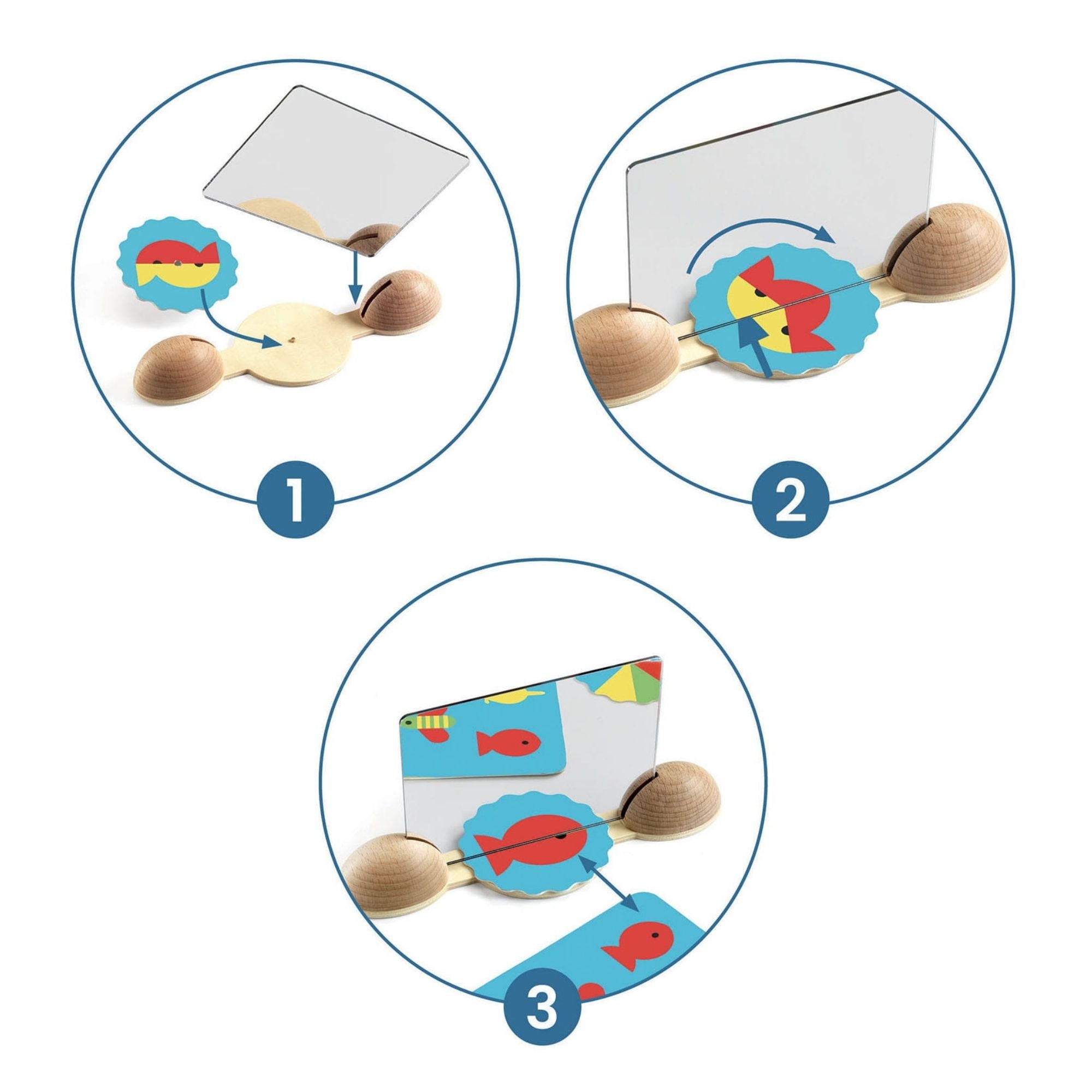 1

2

3