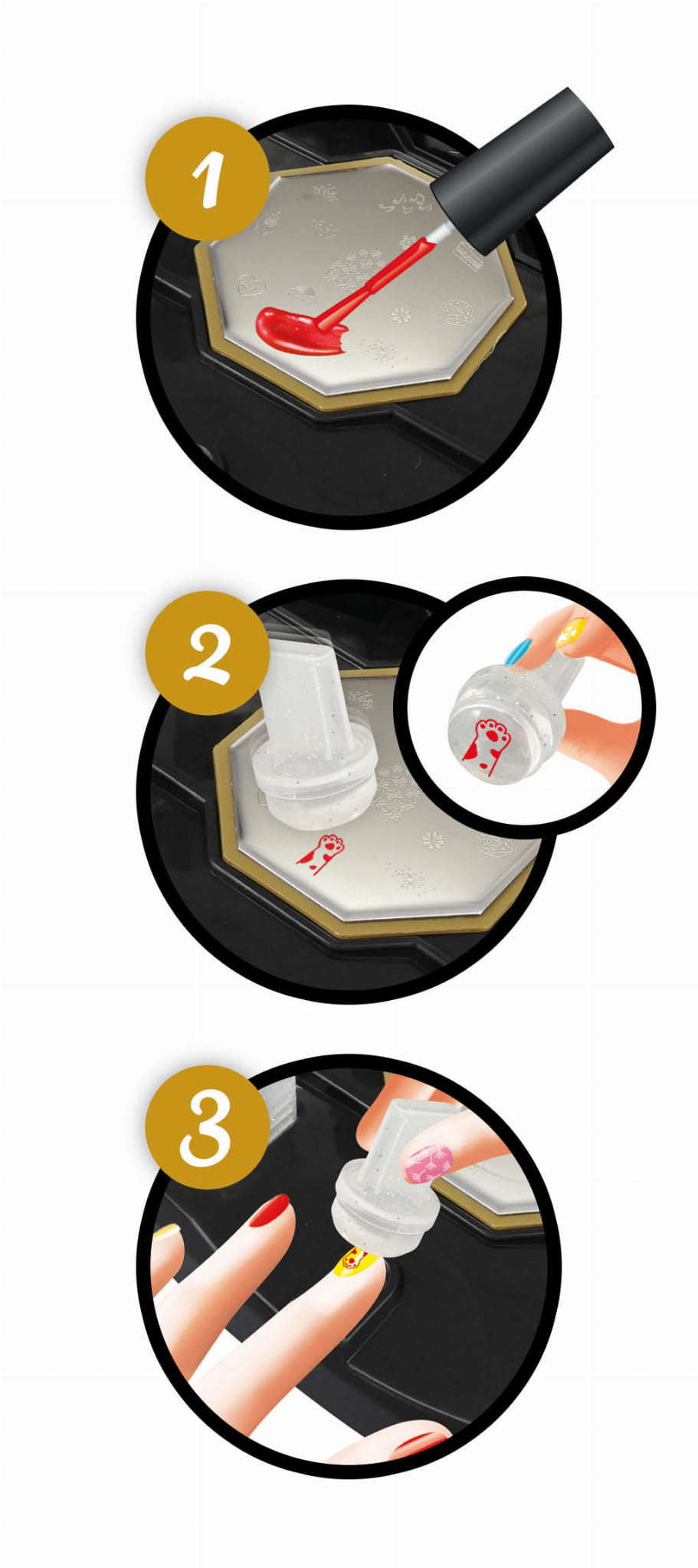 1

2

3